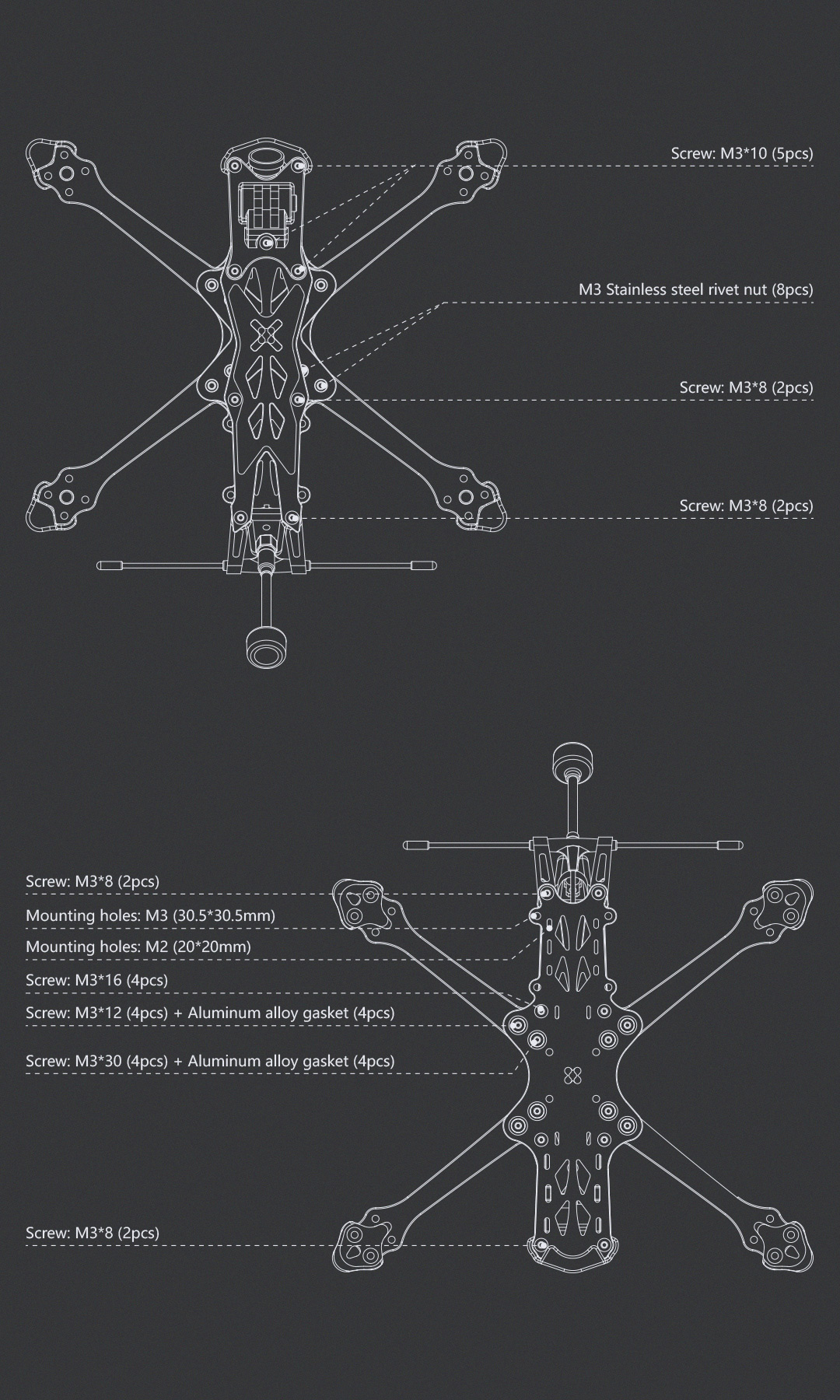 Screw: M3*10 (5pcs)

M3 Stainless steel rivet nut (8pcs)

Screw: M3*8 (2pcs)

Screw: M3*8 (2pcs)

Screw: M3*8 (2pcs)

Mounting holes: M3 (30.5*30.5mm)

Mounting holes: M2 (20*20mm)

Screw: M3*16 (4pcs)

Screw: M3*12 (4pcs) + Aluminum alloy gasket (4pcs)

Screw: M3*30 (4pcs) + Aluminum alloy gasket (4pcs)

Screw: M3*8 (2pcs)